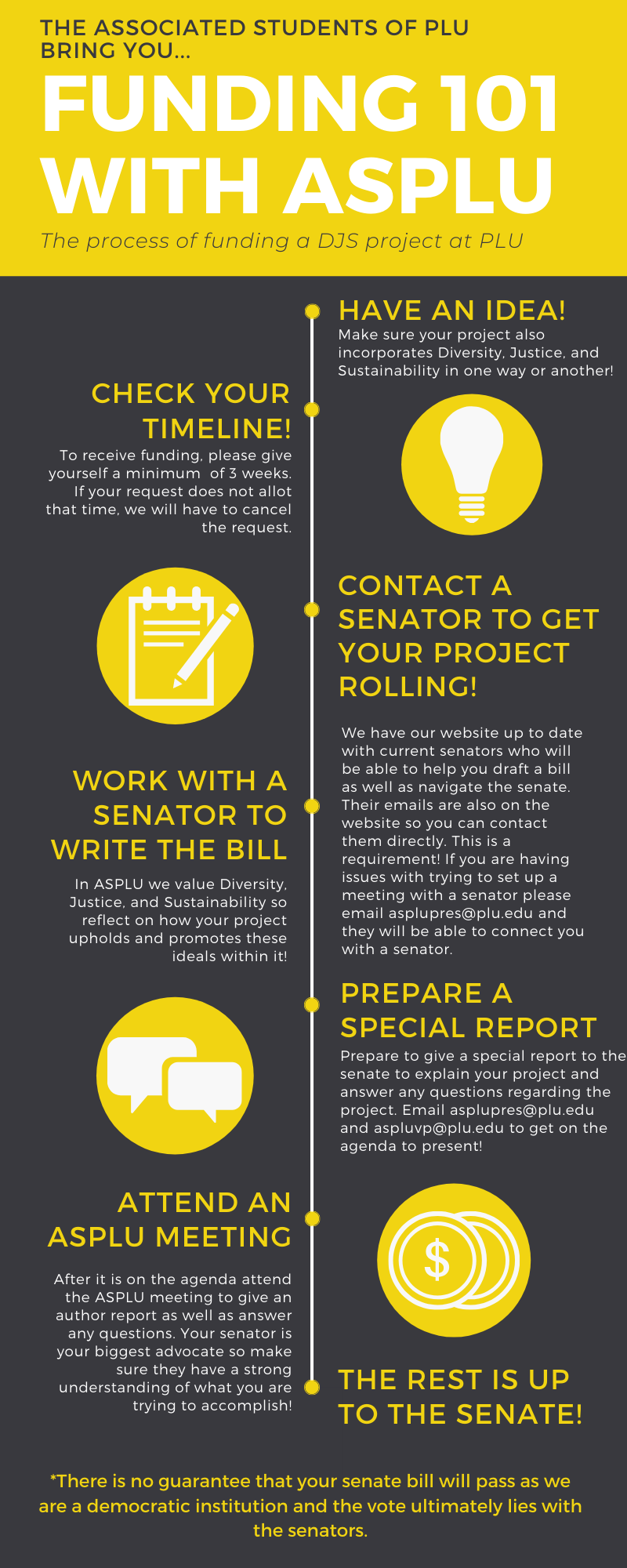 THE ASSOCIATED STUDENTS OF PLU BRING YOU...

FUNDING 101 WITH ASPLU

The process of funding a DJS project at PLU

HAVE AN IDEA!

Make sure your project also incorporates Diversity, Justice, and Sustainability in one way or another!

CHECK YOUR TIMELINE!

To receive funding, please give yourself a minimum of 3 weeks. If your request does not allot that time, we will have to cancel the request.

CONTACT A SENATOR TO GET YOUR PROJECT ROLLING!

We have our website up to date with current senators who will be able to help you draft a bill as well as navigate the senate. Their emails are also on the website so you can contact them directly. This is a requirement! If you are having issues with trying to set up a meeting with a senator please email asplupres@plu.edu and they will be able to connect you with a senator.

WORK WITH A SENATOR TO WRITE THE BILL

In ASPLU we value Diversity, Justice, and Sustainability so reflect on how your project upholds and promotes these ideals within it!

PREPARE A SPECIAL REPORT

Prepare to give a special report to the senate to explain your project and answer any questions regarding the project. Email asplupres@plu.edu and aspluvp@plu.edu to get on the agenda to present!

ATTEND AN ASPLU MEETING

After it is on the agenda attend the ASPLU meeting to give an author report as well as answer any questions. Your senator is your biggest advocate so make sure they have a strong understanding of what you are trying to accomplish!

$

THE REST IS UP TO THE SENATE!

*There is no guarantee that your senate bill will pass as we are a democratic institution and the vote ultimately lies with the senators.